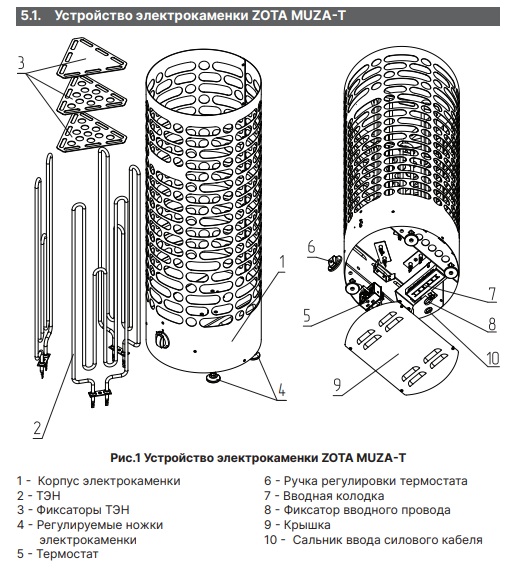 5.1. Устройство электрокаменки ZOTA MUZA-T

3

1

6

7

5

8

10

9

4

2

Рис.1 Устройство электрокаменки ZOTA MUZA-T

1 - Корпус электрокаменки
2 - ТЭН
3 - Фиксаторы ТЭН
4 - Регулируемые ножки электрокаменки
5 - Термостат

6 - Ручка регулировки термостата
7 - Вводная колодка
8 - Фиксатор вводного провода
9 - Крышка
10 - Сальник ввода силового кабеля