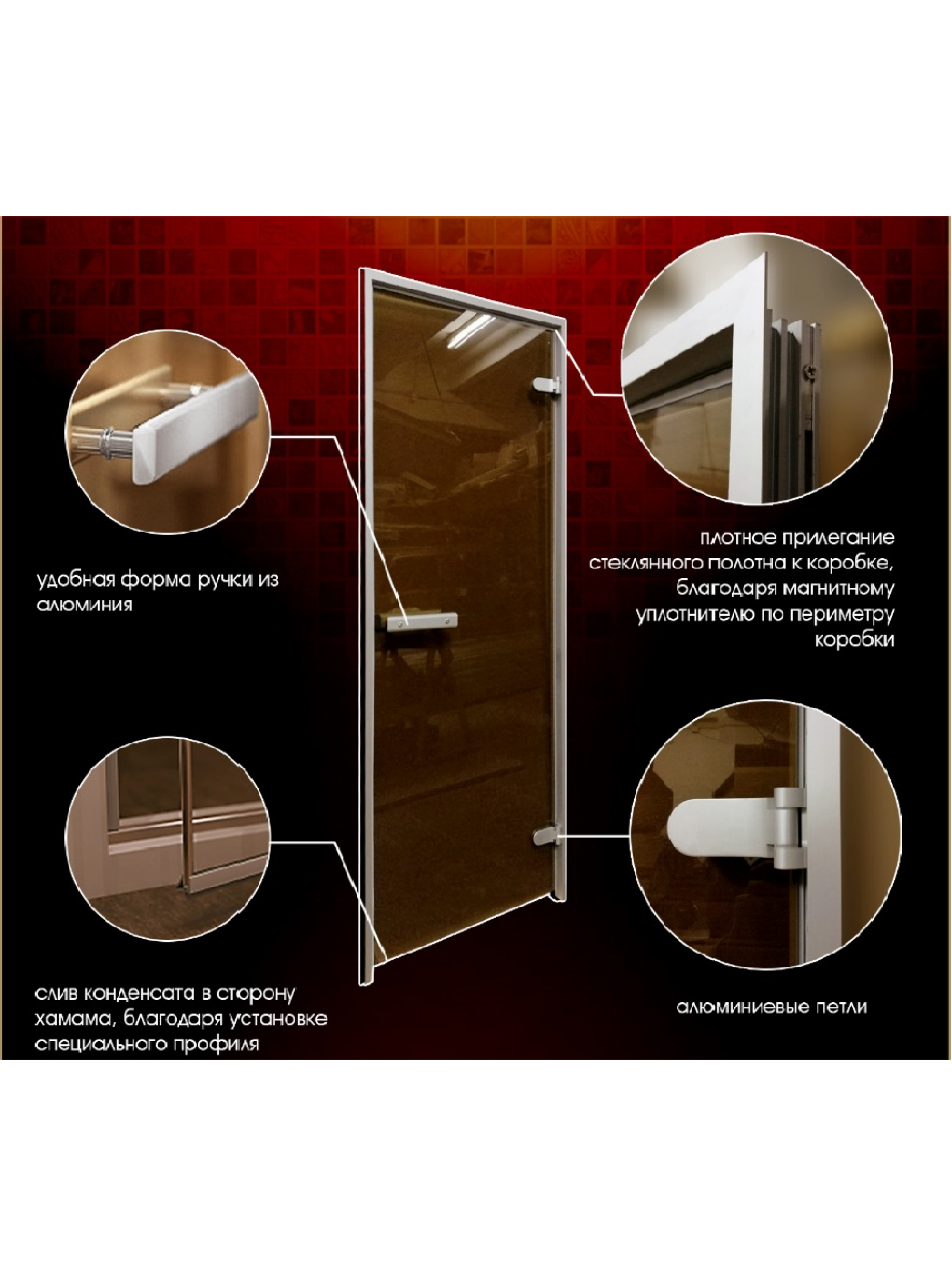 удобная форма ручки из алюминия

плотное прилегание стеклянного полотна к коробке, благодаря магнитному уплотнителю по периметру коробки

слив конденсата в сторону хамама, благодаря установке специального профиля

алюминиевые петли