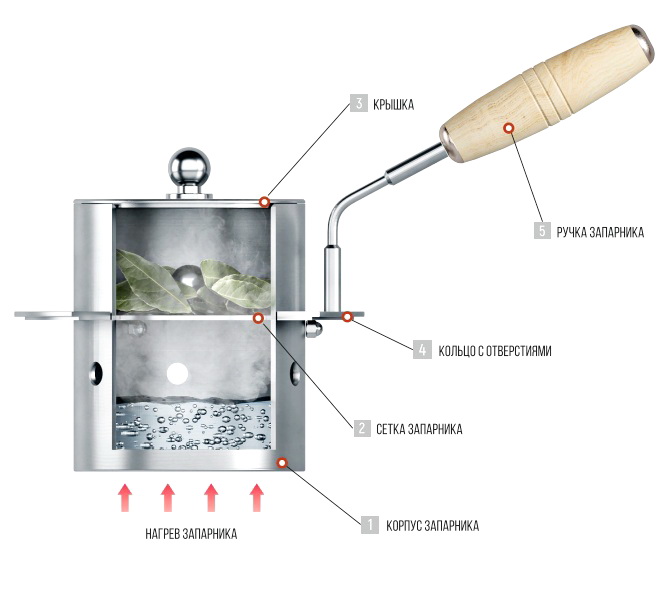 3 КРЫШКА

5 РУЧКА ЗАПАРНИКА

4 КОЛЬЦО С ОТВЕРСТИЯМИ

2 СЕТКА ЗАПАРНИКА

1 КОРПУС ЗАПАРНИКА

НАГРЕВ ЗАПАРНИКА